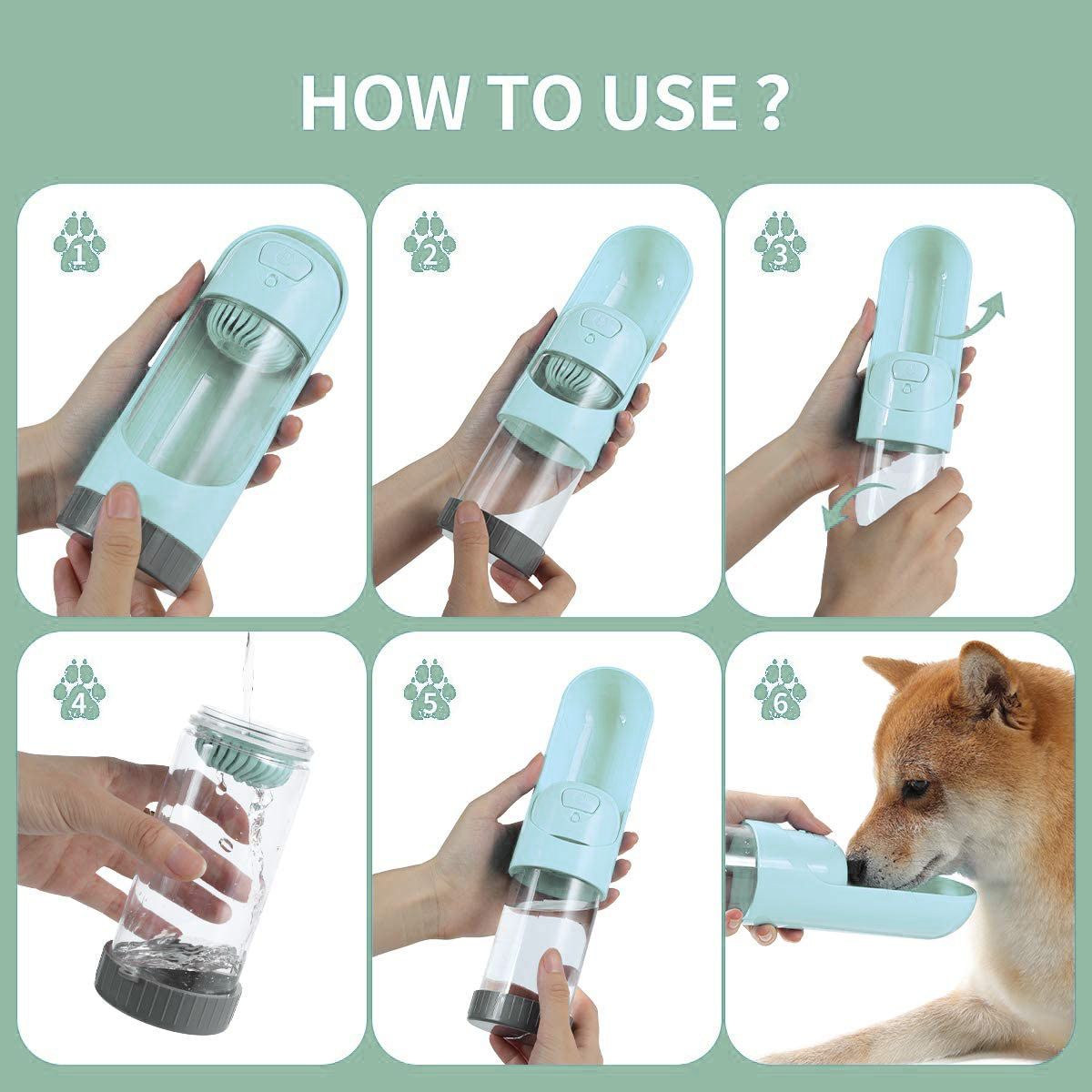 HOW TO USE ?

1

2

3

4

5

6