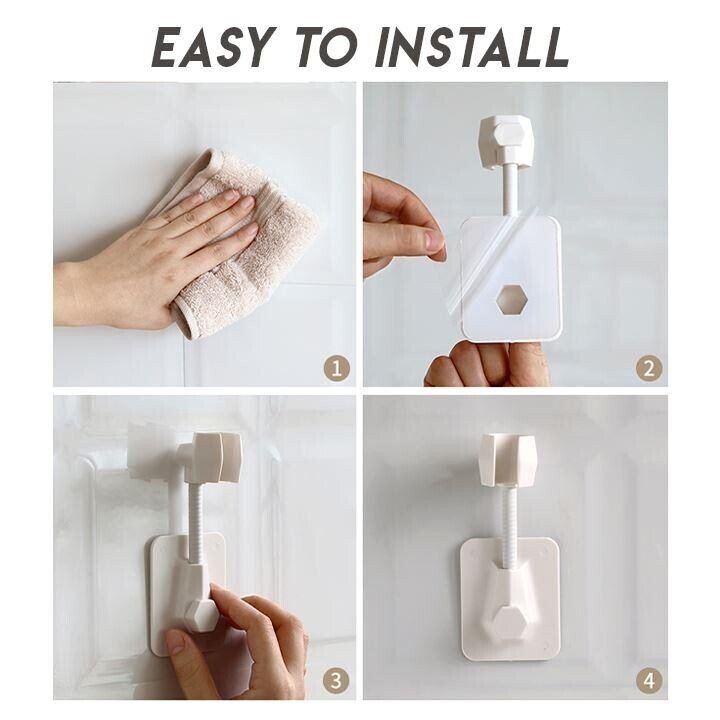 EASY TO INSTALL

1

2

3

4