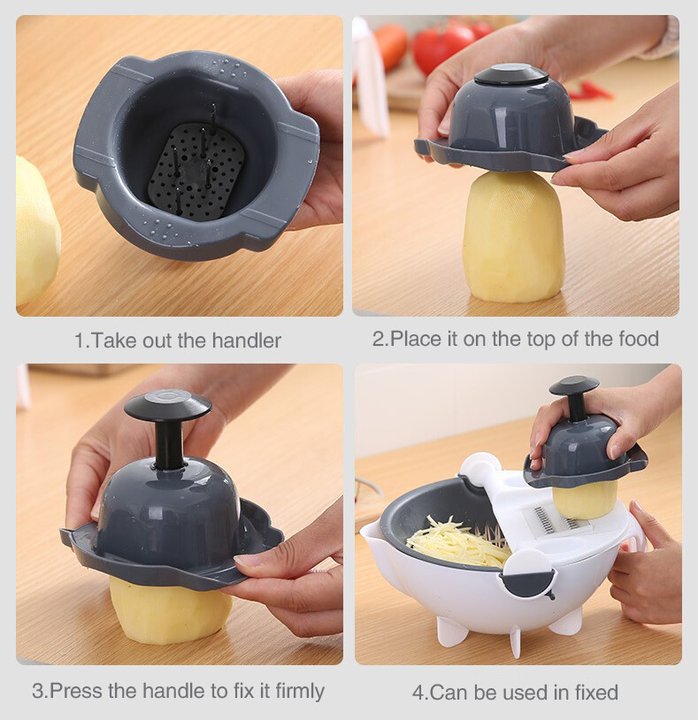 1.Take out the handler

2.Place it on the top of the food

3.Press the handle to fix it firmly

4.Can be used in fixed